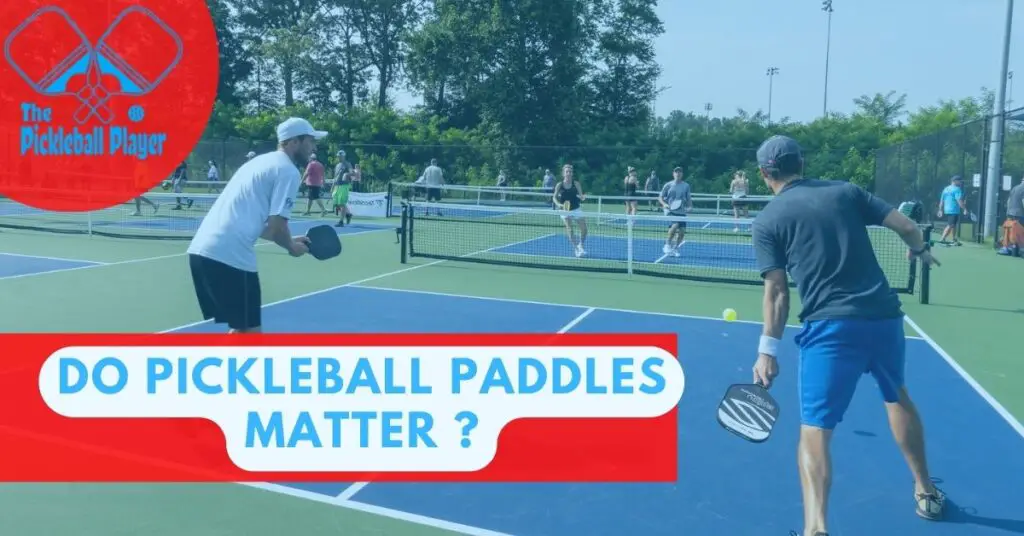 The Pickleball Player

DO PICKLEBALL PADDLES MATTER ?